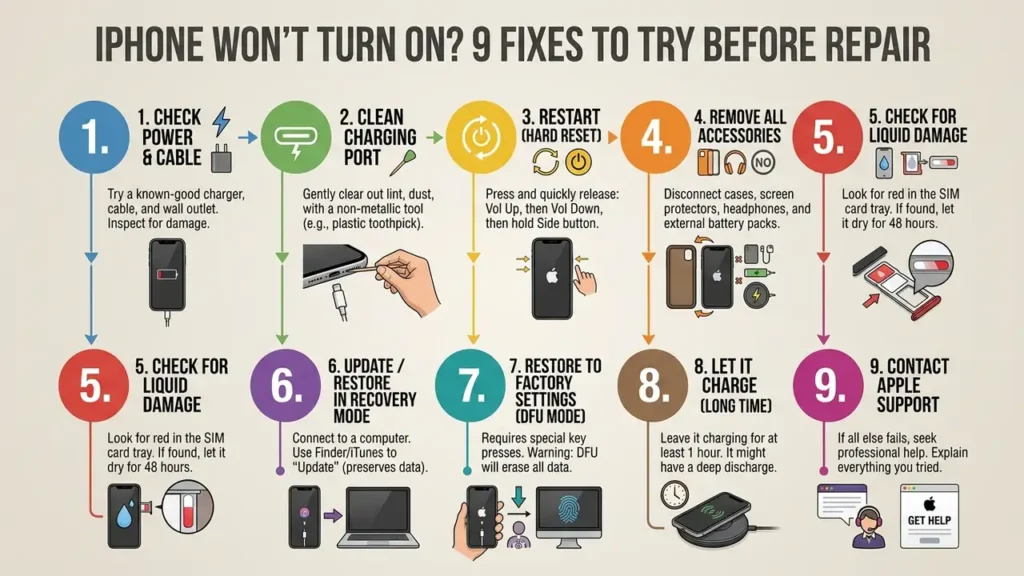 IPHONE WON'T TURN ON? 9 FIXES TO TRY BEFORE REPAIR

1. 1. CHECK POWER & CABLE

Try a known-good charger, cable, and wall outlet. Inspect for damage.

2. CLEAN CHARGING PORT

Gently clear out lint, dust, with a non-metallic tool (e.g., plastic toothpick).

3. RESTART (HARD RESET)

Press and quickly release: Vol Up, then Vol Down, then hold Side button.

4. 4. REMOVE ALL ACCESSORIES

NO

Disconnect cases, screen protectors, headphones, and external battery packs.

5. 5. CHECK FOR LIQUID DAMAGE

Look for red in the SIM card tray. If found, let it dry for 48 hours.

5. 5. CHECK FOR LIQUID DAMAGE

Look for red in the SIM card tray. If found, let it dry for 48 hours.

6. 6. UPDATE / RESTORE IN RECOVERY MODE

Connect to a computer. Use Finder/iTunes to "Update" (preserves data).

7. 7. RESTORE TO FACTORY SETTINGS (DFU MODE)

Requires special key presses. Warning: DFU will erase all data.

8. 8. LET IT CHARGE (LONG TIME)

Leave it charging for at least 1 hour. It might have a deep discharge.

9. 9. CONTACT APPLE SUPPORT

If all else fails, seek professional help. Explain everything you tried.

GET HELP